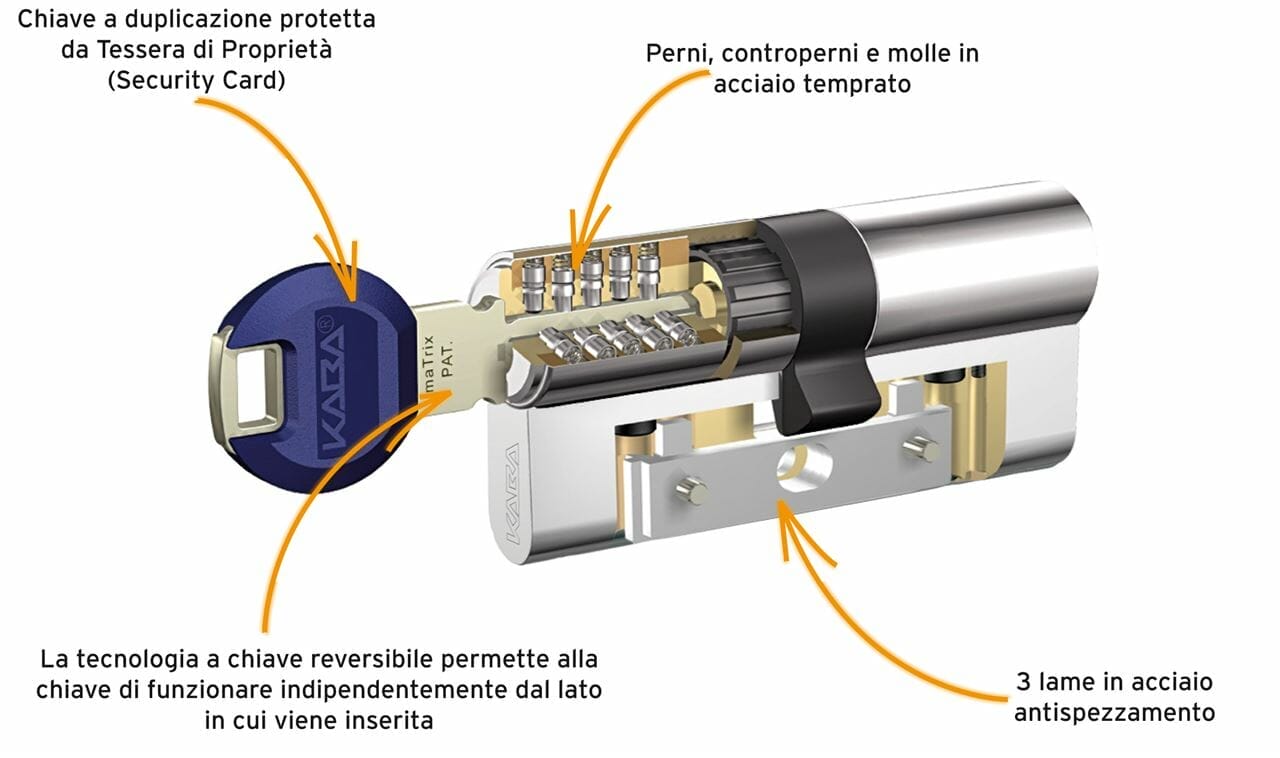 Chiave a duplicazione protetta da Tessera di Proprietà (Security Card)

Perni, controperni e molle in acciaio temprato

KABA®

maTrix PAT.

KABA

La tecnologia a chiave reversibile permette alla chiave di funzionare indipendentemente dal lato in cui viene inserita

3 lame in acciaio antispezzamento